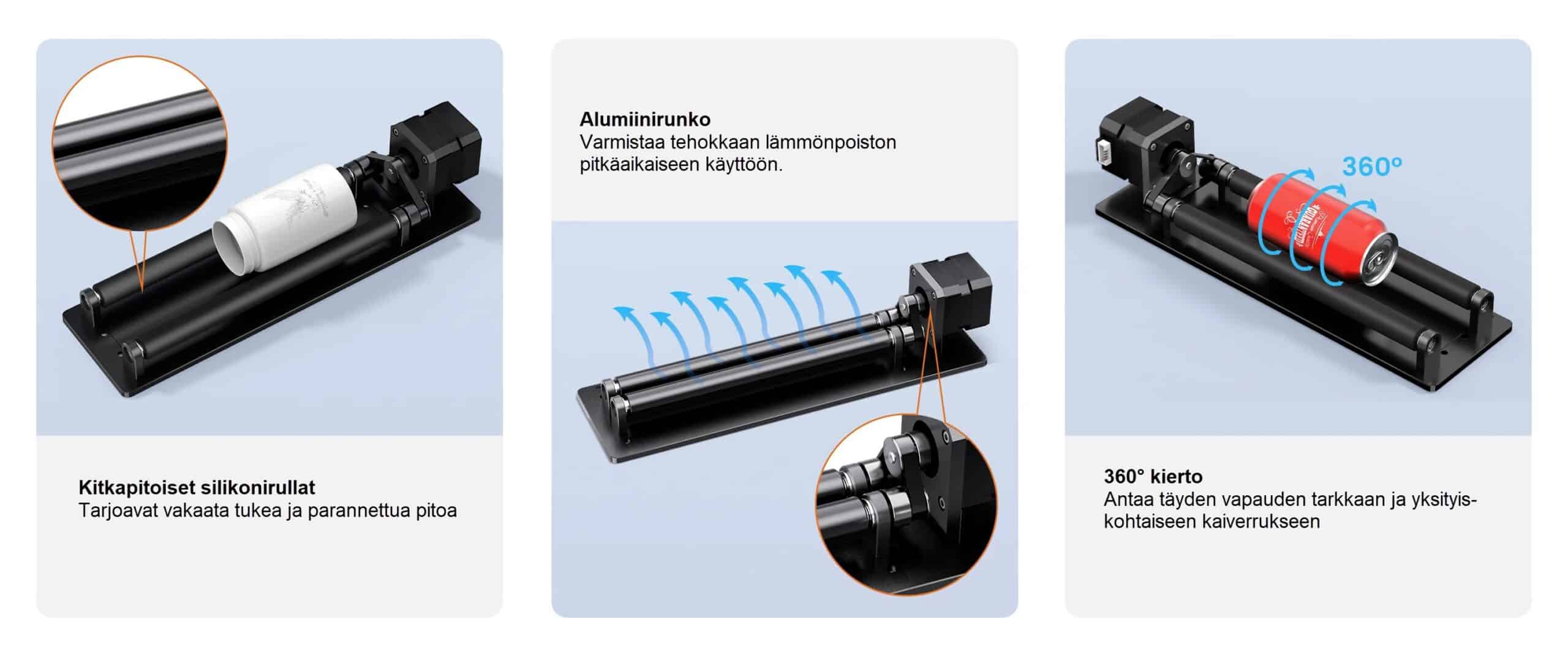 Kitkapitoiset silikonirullat
Tarjoavat vakaata tukea ja parannettua pitoa

Alumiinirunko
Varmistaa tehokkaan lämmönpoiston pitkäaikaiseen käyttöön.

360°

360° kierto
Antaa täyden vapauden tarkkaan ja yksityiskohtaiseen kaiverrukseen