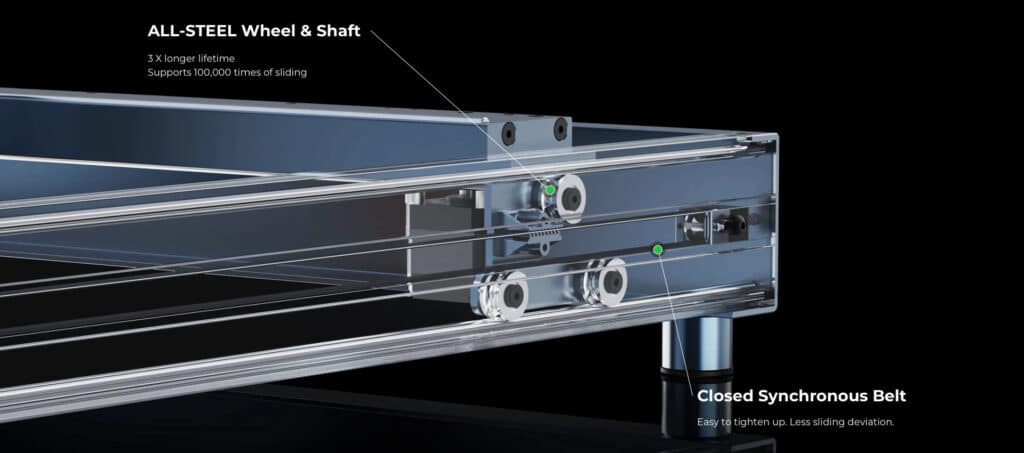 ALL-STEEL Wheel & Shaft

3 X longer lifetime
Supports 100,000 times of sliding

Closed Synchronous Belt

Easy to tighten up. Less sliding deviation.